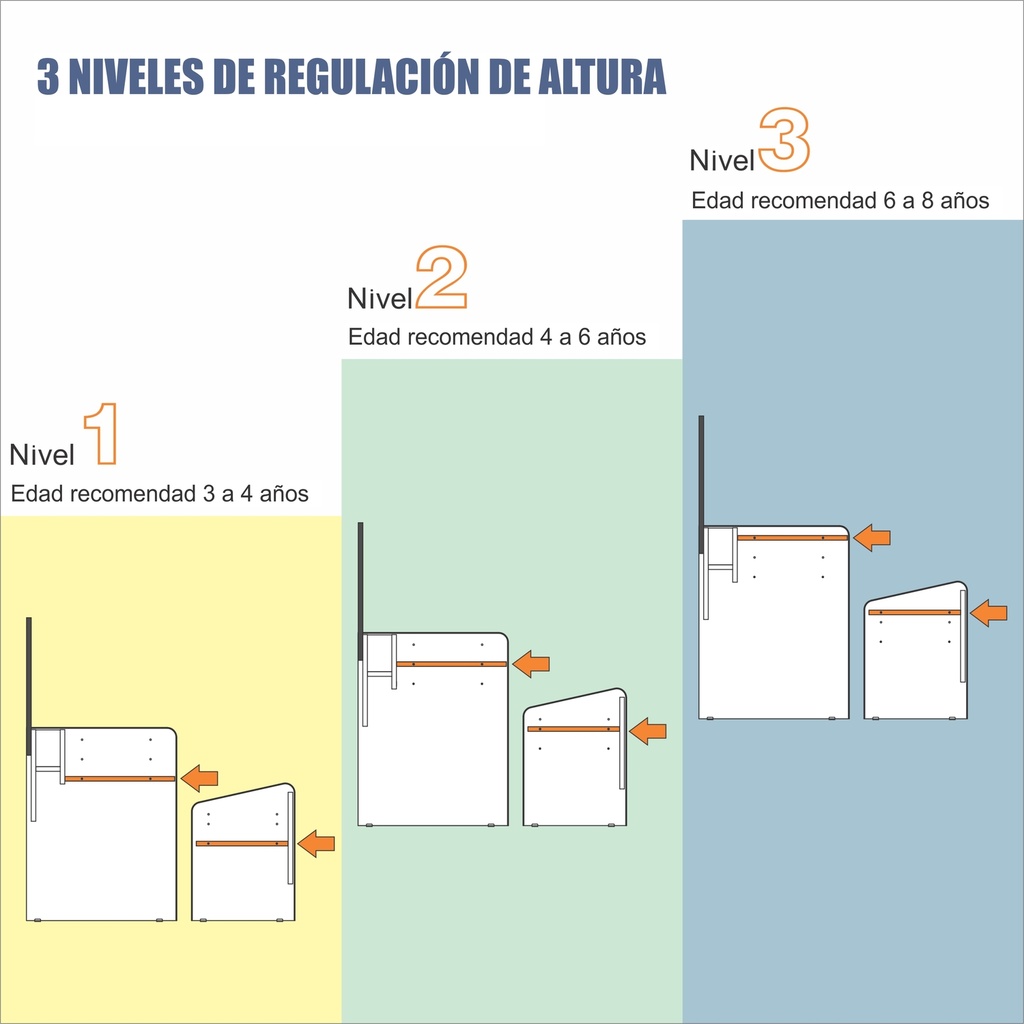 3 NIVELES DE REGULACIÓN DE ALTURA

Nivel 3
Edad recomendad 6 a 8 años

Nivel 2
Edad recomendad 4 a 6 años

Nivel 1
Edad recomendad 3 a 4 años