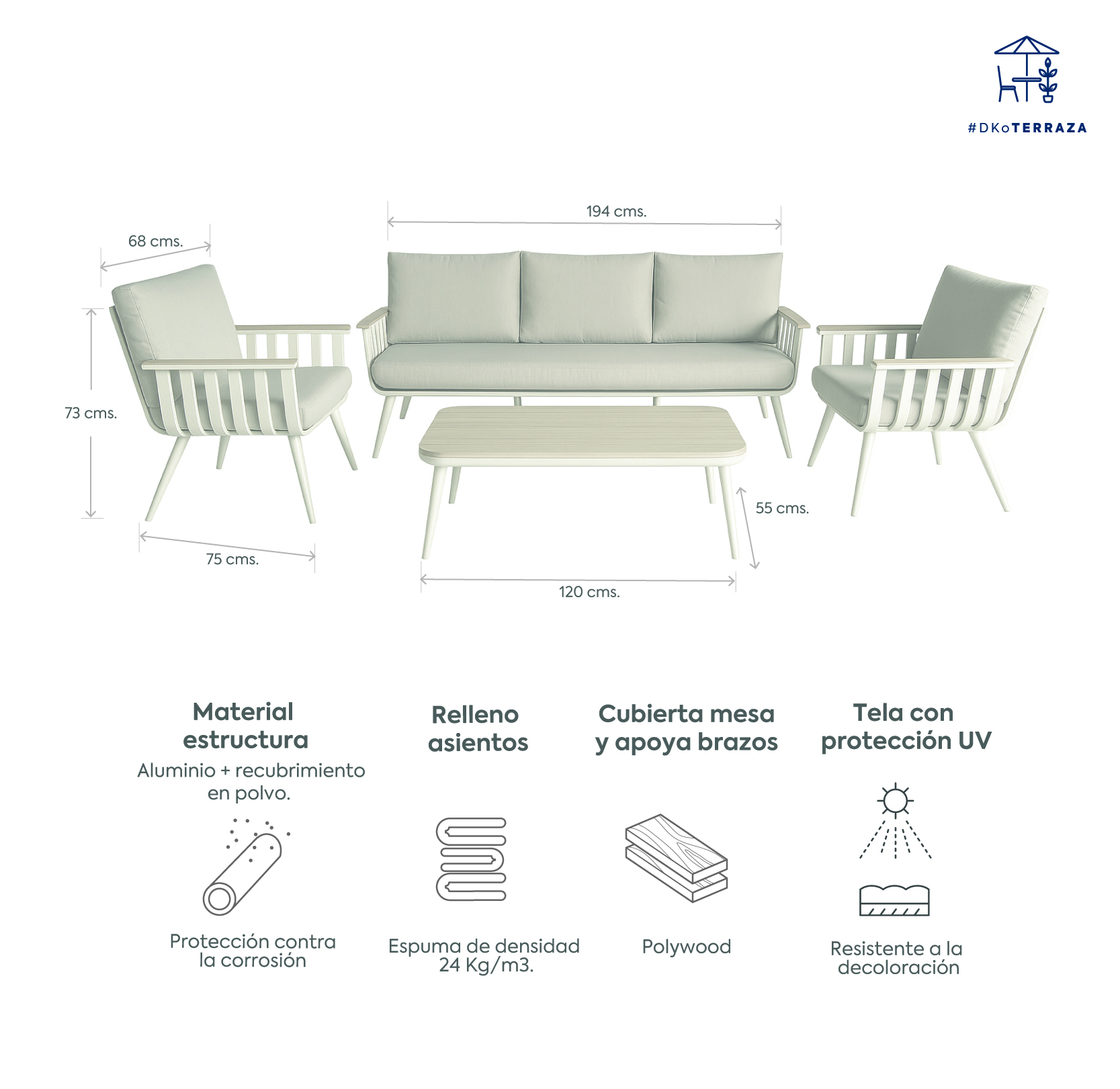 #DKoTERRAZA

194 cms.

68 cms.

73 cms.

75 cms.

55 cms.

120 cms.

Material estructura
Aluminio + recubrimiento en polvo.

Protección contra la corrosión

Relleno asientos

Espuma de densidad 24 Kg/m3.

Cubierta mesa y apoya brazos

Polywood

Tela con protección UV

Resistente a la decoloración