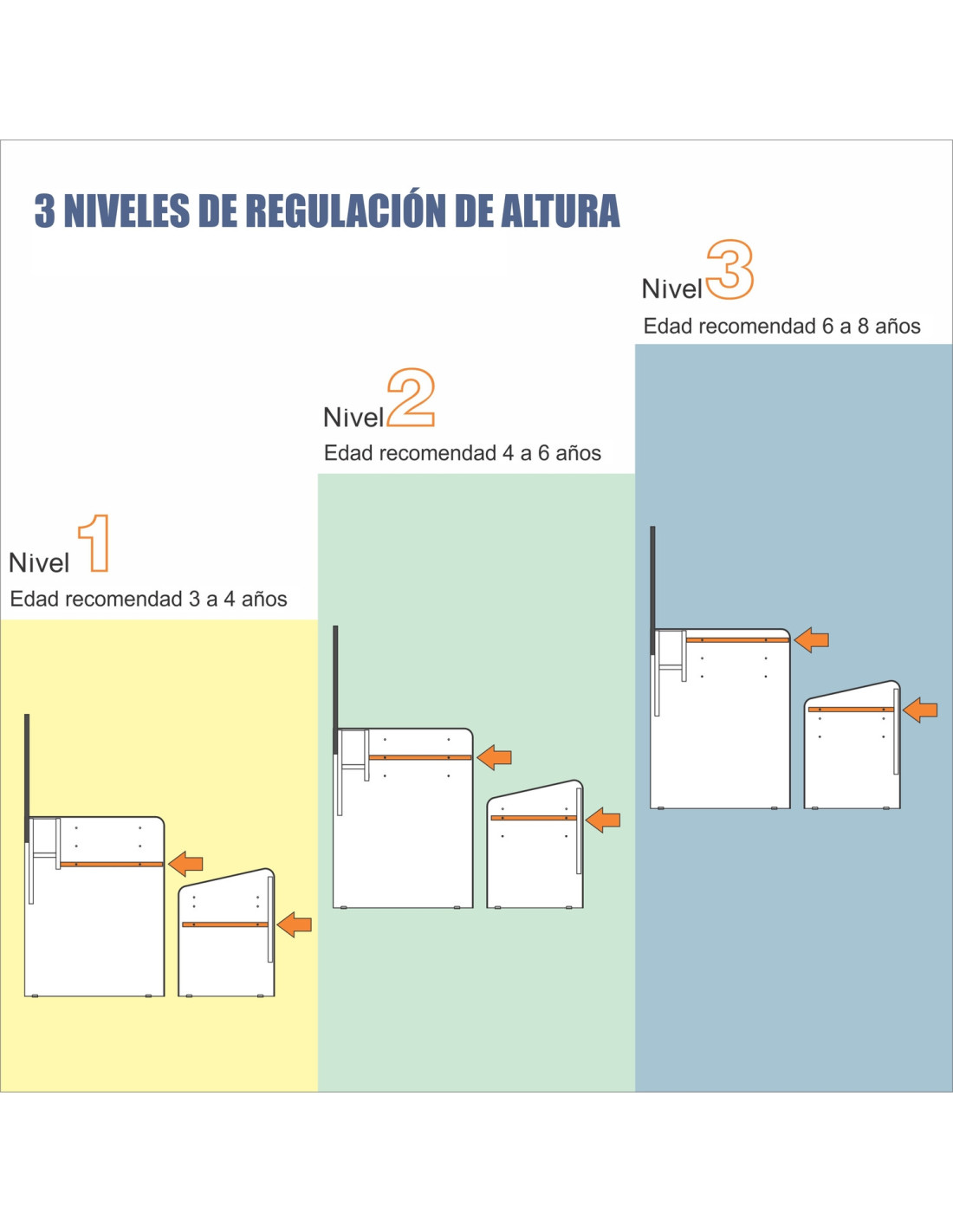 3 NIVELES DE REGULACIÓN DE ALTURA

Nivel 3
Edad recomendad 6 a 8 años

Nivel 2
Edad recomendad 4 a 6 años

Nivel 1
Edad recomendad 3 a 4 años